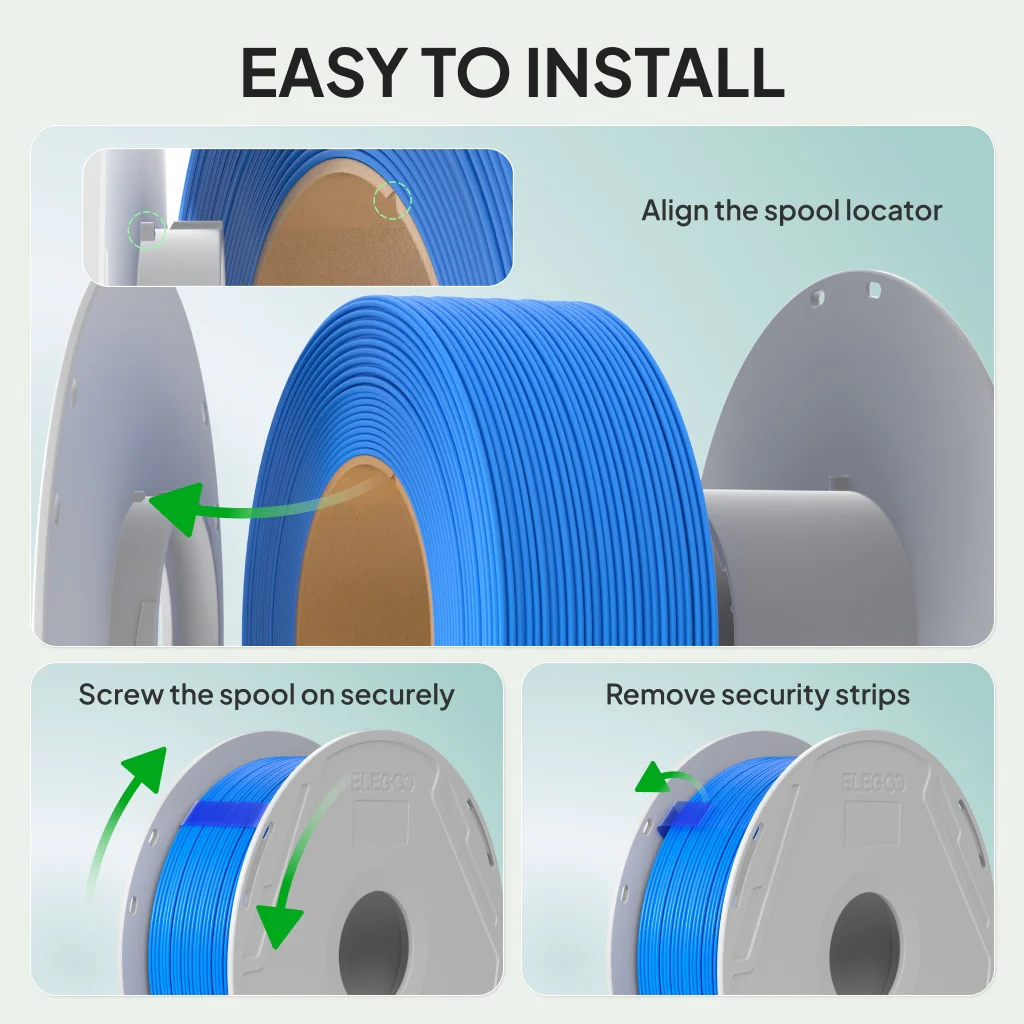 EASY TO INSTALL

Align the spool locator

Screw the spool on securely

ELEGOO

Remove security strips

ELEGOO