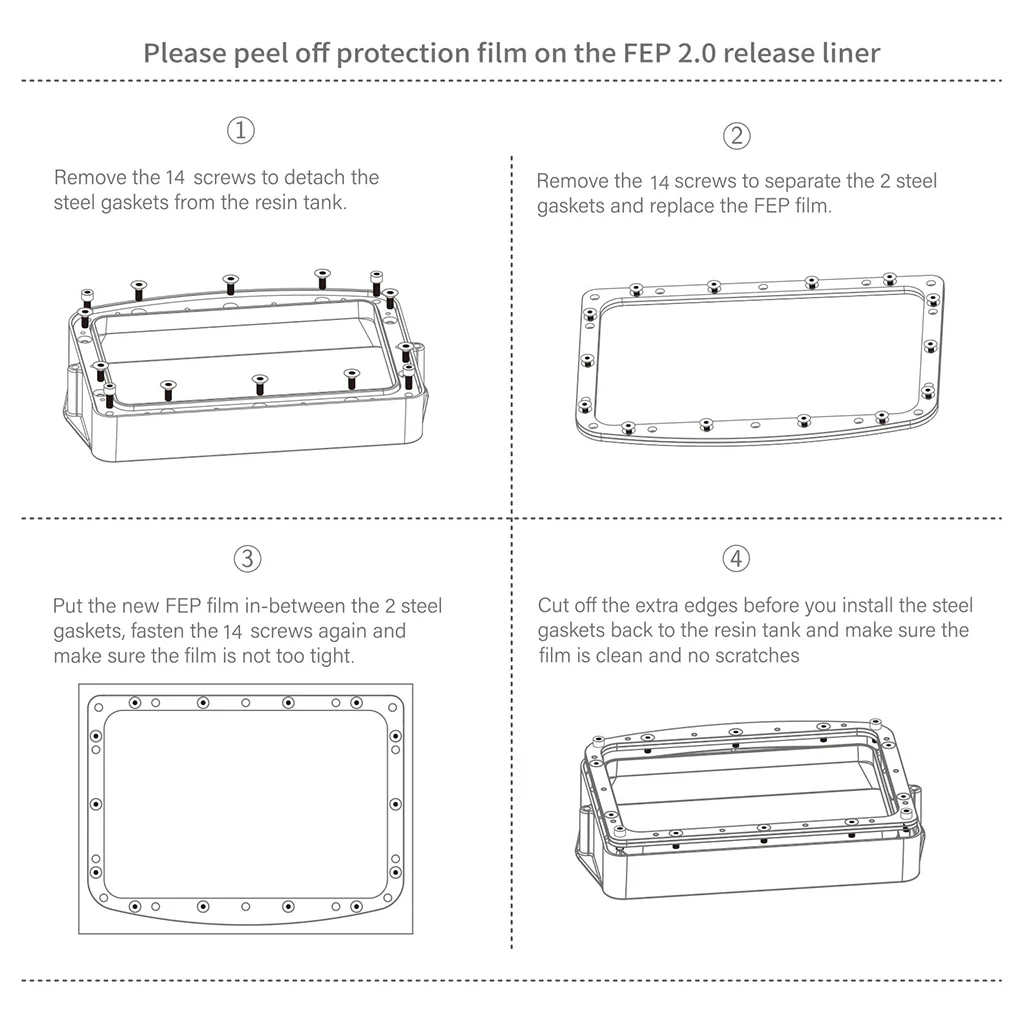 Please peel off protection film on the FEP 2.0 release liner

①

Remove the 14 screws to detach the steel gaskets from the resin tank.

②

Remove the 14 screws to separate the 2 steel gaskets and replace the FEP film.

③

Put the new FEP film in-between the 2 steel gaskets, fasten the 14 screws again and make sure the film is not too tight.

④

Cut off the extra edges before you install the steel gaskets back to the resin tank and make sure the film is clean and no scratches