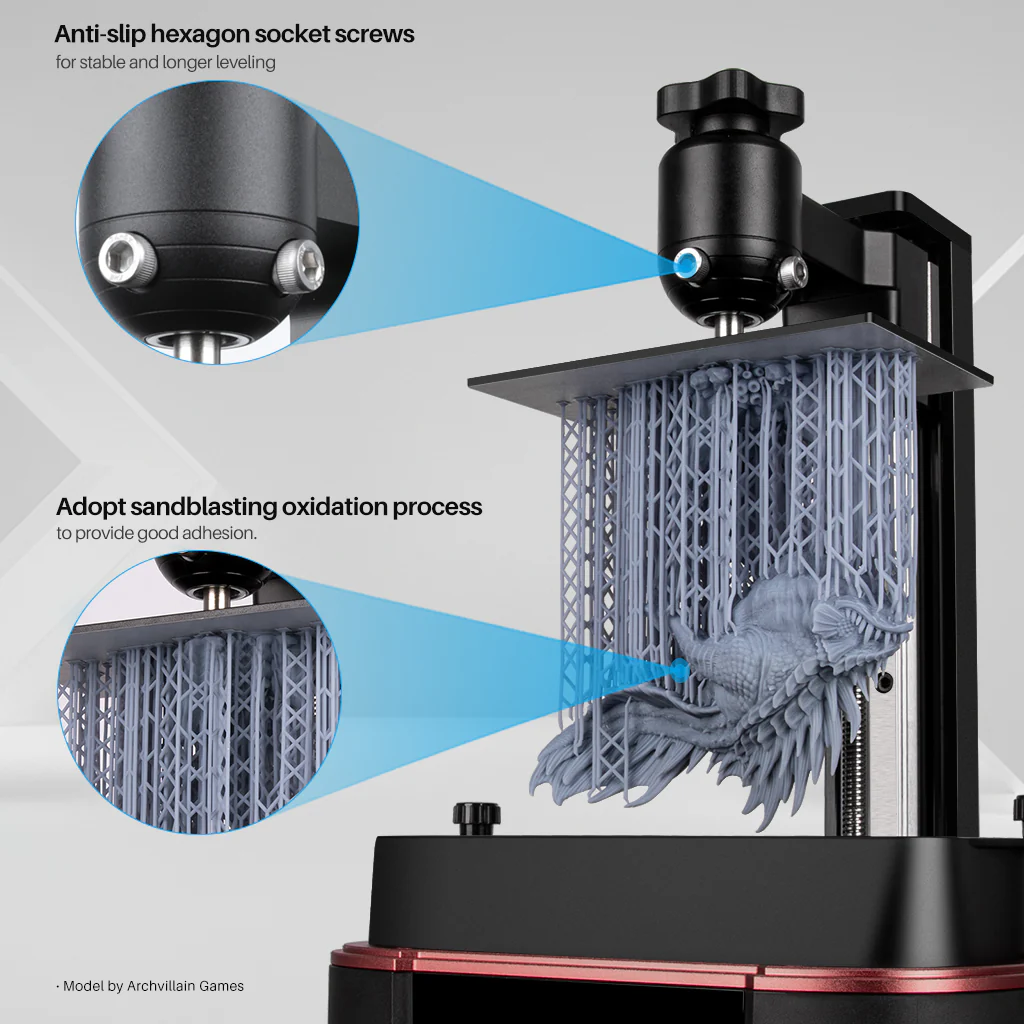 Anti-slip hexagon socket screws
for stable and longer leveling

Adopt sandblasting oxidation process
to provide good adhesion.

· Model by Archvillain Games